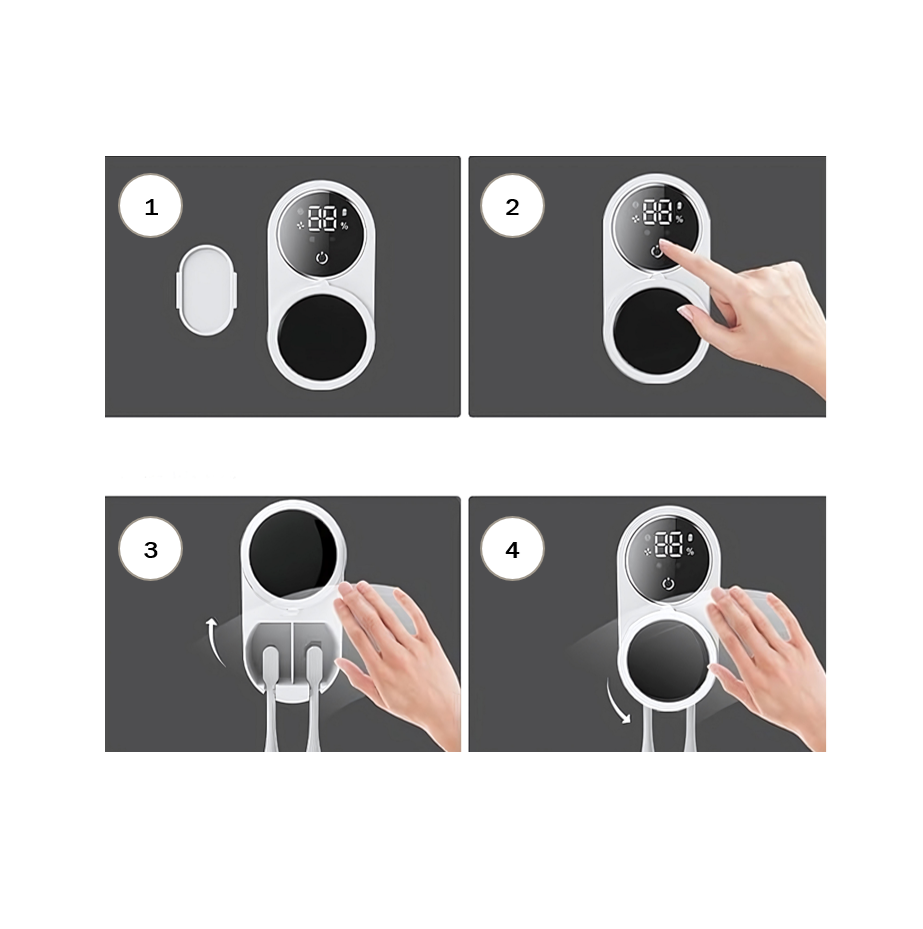 1

88 %

2

88 %

3

4

88 %