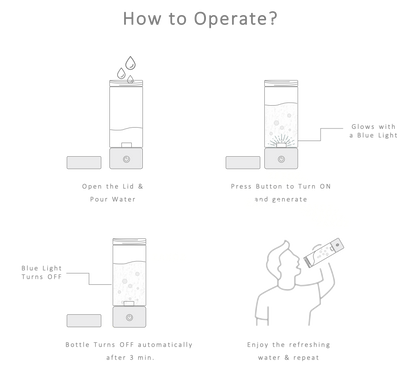 How to Operate?

Open the Lid & Pour Water

Glows with a Blue Light

Press Button to Turn ON and generate

Blue Light Turns OFF

Bottle Turns OFF automatically after 3 min.

Enjoy the refreshing water & repeat