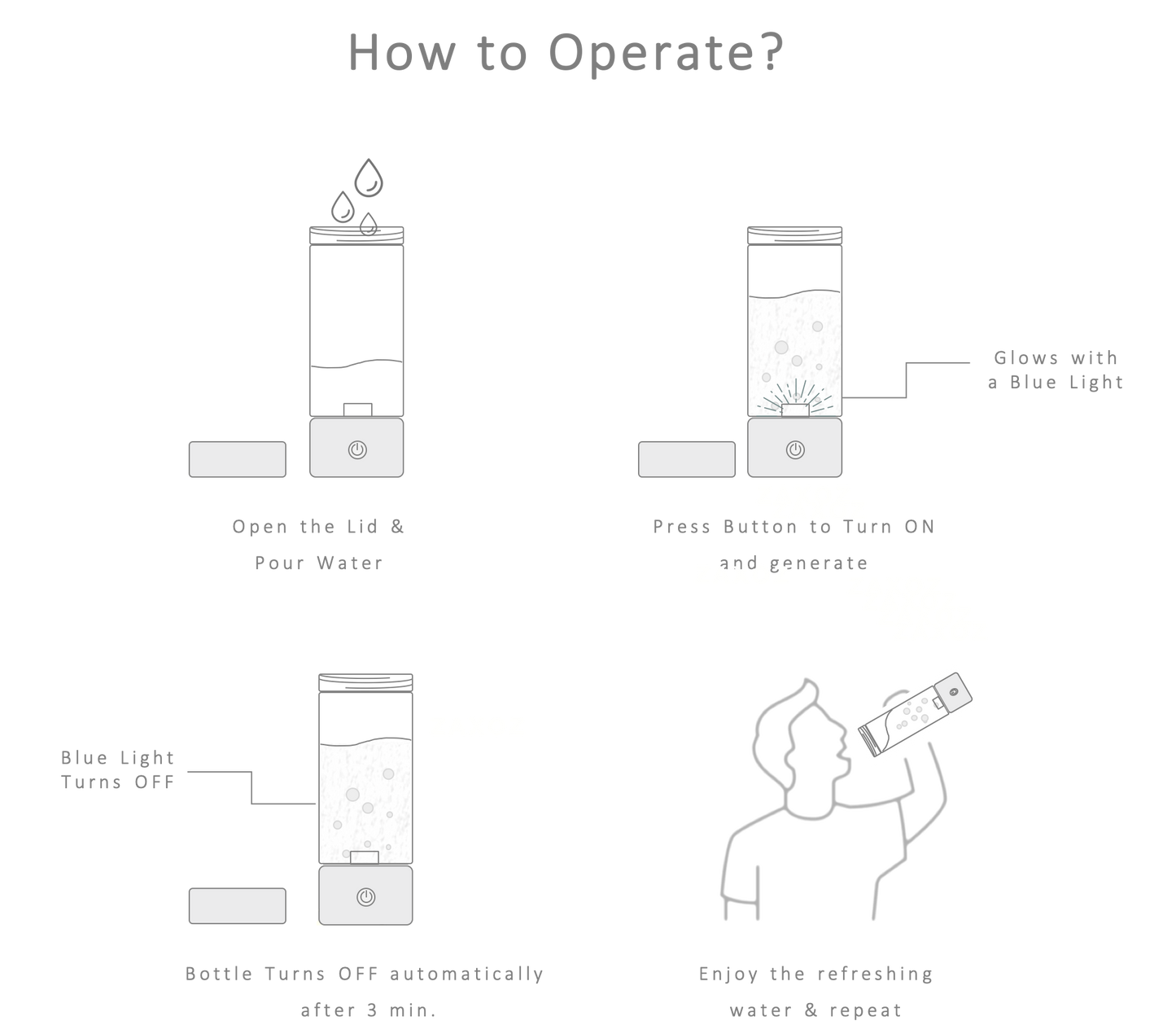 How to Operate?

Open the Lid &
Pour Water

Glows with
a Blue Light

Press Button to Turn ON
and generate

Blue Light
Turns OFF

Bottle Turns OFF automatically
after 3 min.

Enjoy the refreshing
water & repeat